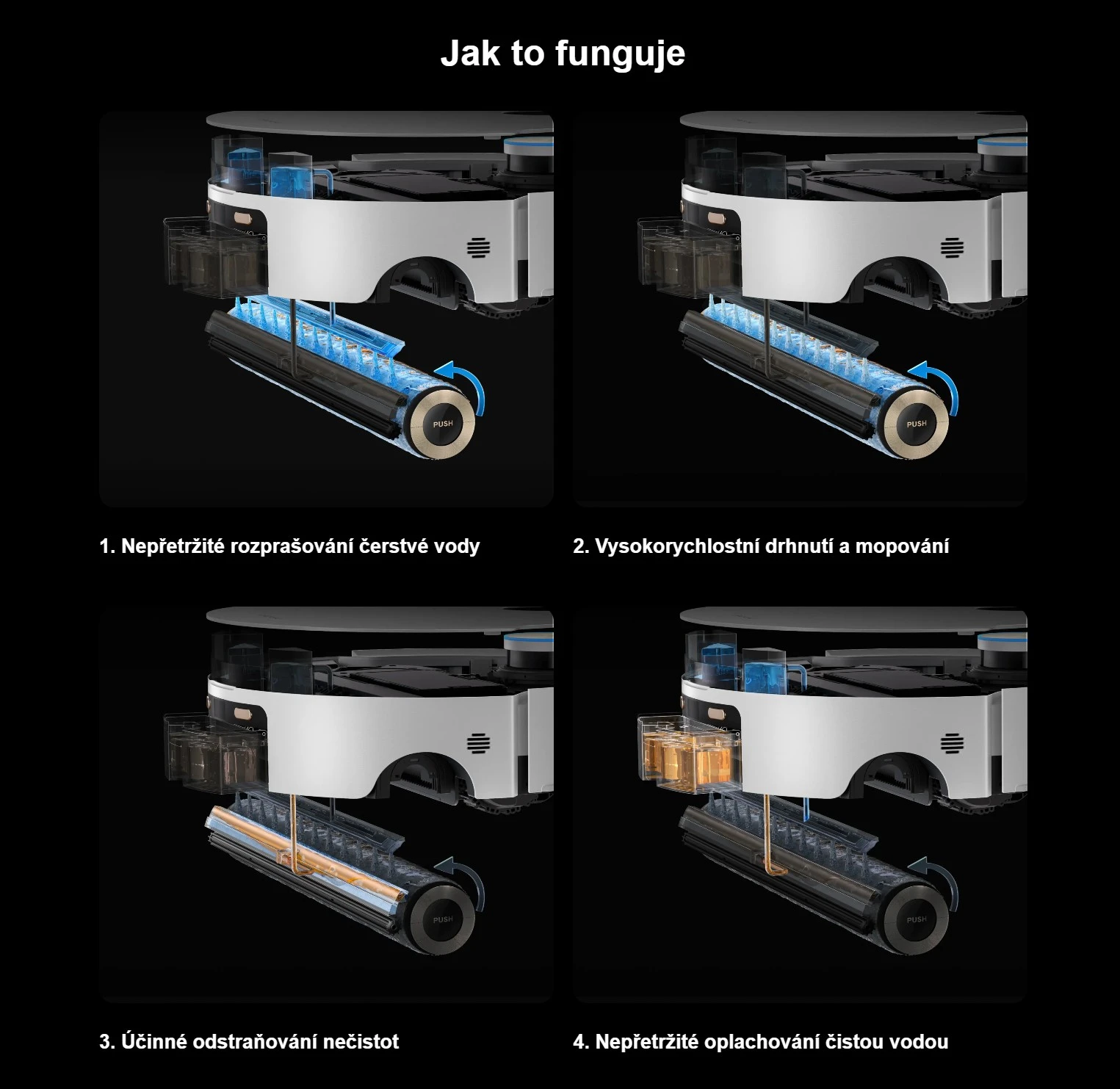 Jak to funguje

PUSH

1. Nepřetržité rozprašování čerstvé vody

PUSH

2. Vysokorychlostní drhnutí a mopování

PUSH

3. Účinné odstraňování nečistot

PUSH

4. Nepřetržité oplachování čistou vodou