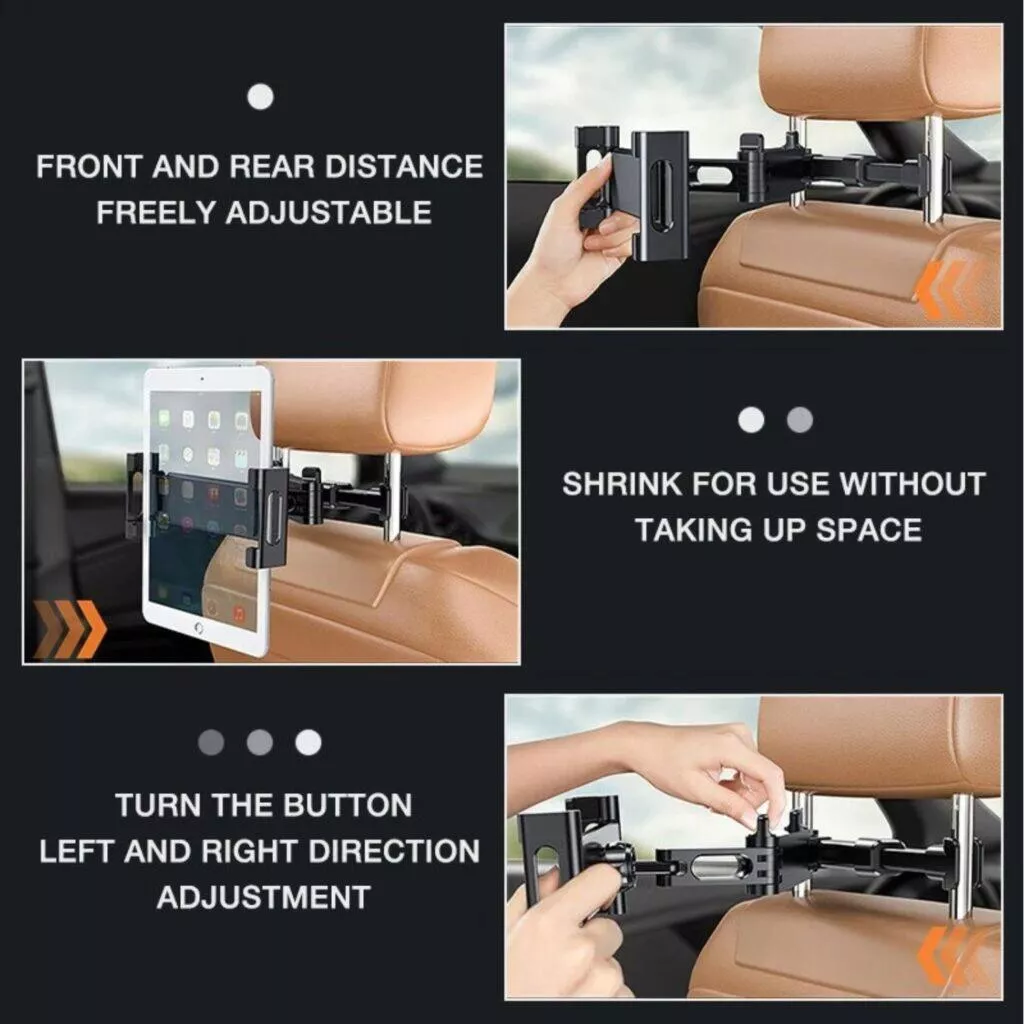 FRONT AND REAR DISTANCE FREELY ADJUSTABLE

SHRINK FOR USE WITHOUT TAKING UP SPACE

TURN THE BUTTON LEFT AND RIGHT DIRECTION ADJUSTMENT