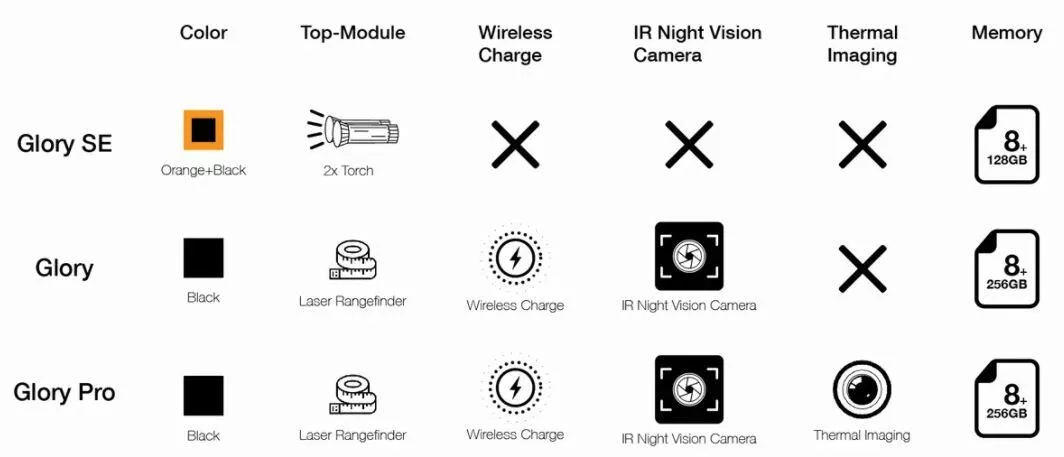 | | Color | Top-Module | Wireless Charge | IR Night Vision Camera | Thermal Imaging | Memory |
|---|---|---|---|---|---|---|
| Glory SE | Orange+Black | 2x Torch | | | | 8+ 128GB |
| Glory | Black | Laser Rangefinder | Wireless Charge | IR Night Vision Camera | | 8+ 256GB |
| Glory Pro | Black | Laser Rangefinder | Wireless Charge | IR Night Vision Camera | Thermal Imaging | 8+ 256GB |