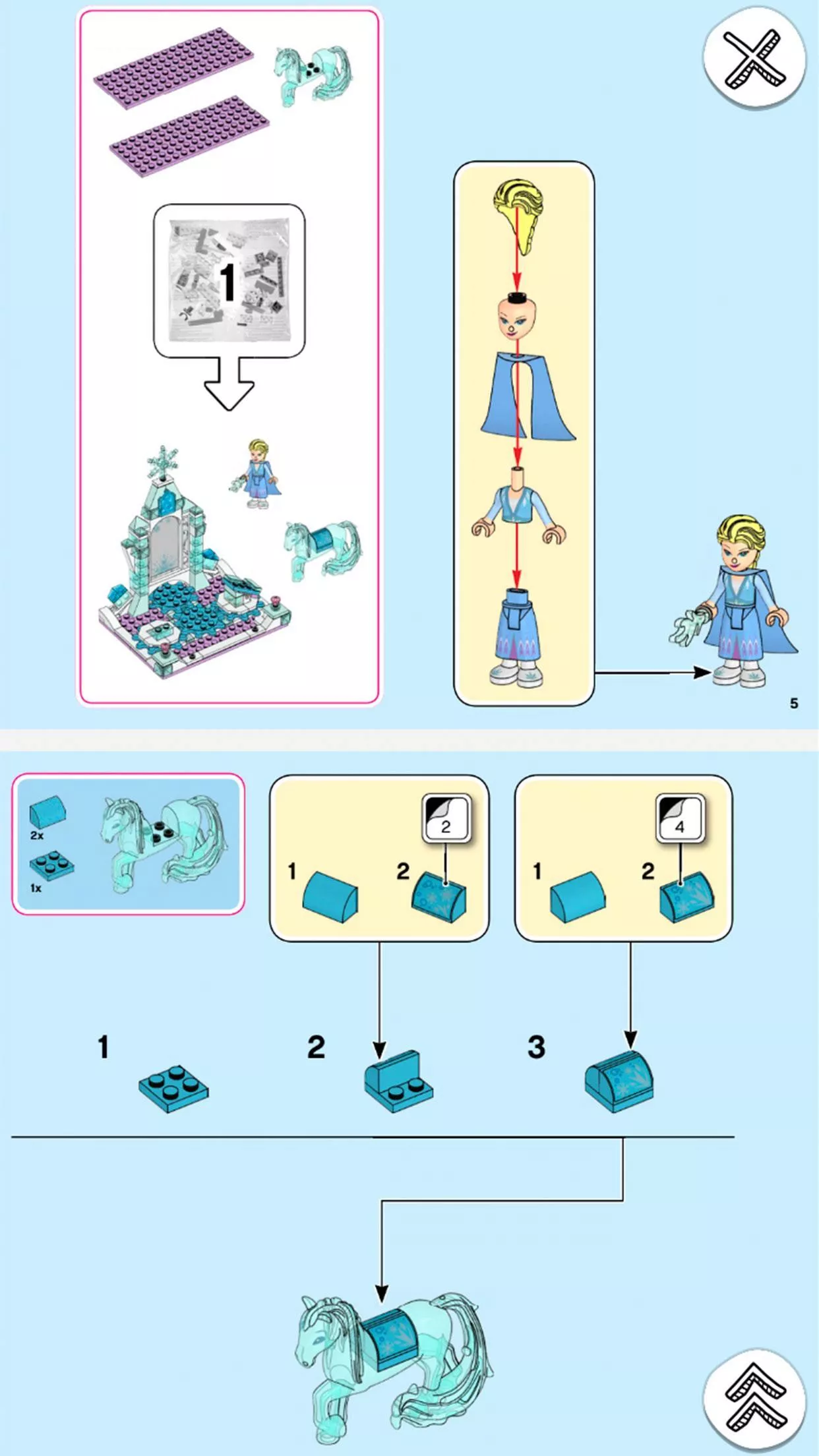 1

5

2x

1x

2

1 2

4

1 2

1

2

3