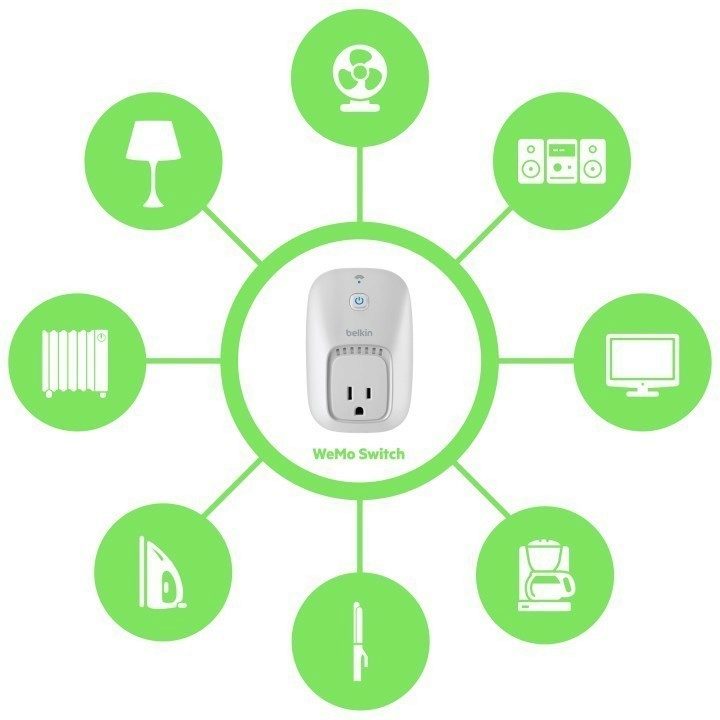 belkin

WeMo Switch