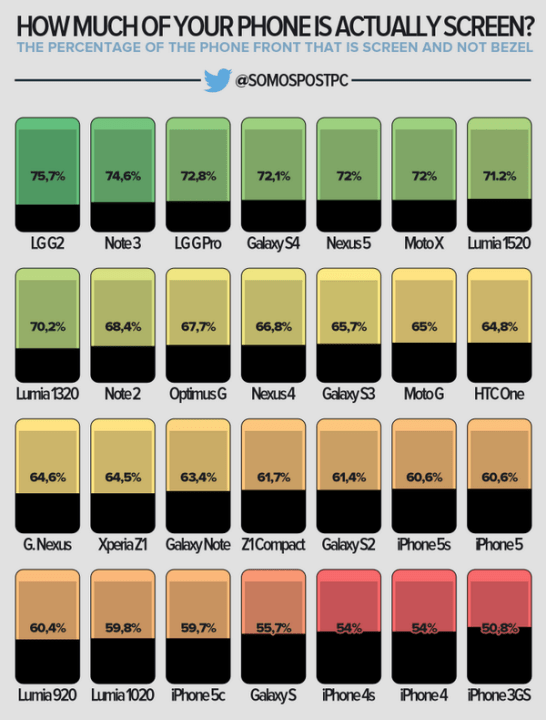 HOW MUCH OF YOUR PHONE IS ACTUALLY SCREEN?
THE PERCENTAGE OF THE PHONE FRONT THAT IS SCREEN AND NOT BEZEL

@SOMOSPOSTPC

75,7%
LG G2

74,6%
Note 3

72,8%
LG G Pro

72,1%
Galaxy S4

72%
Nexus 5

72%
Moto X

71.2%
Lumia 1520

70,2%
Lumia 1320

68,4%
Note 2

67,7%
Optimus G

66,8%
Nexus 4

65,7%
Galaxy S3

65%
Moto G

64,8%
HTC One

64,6%
G. Nexus

64,5%
Xperia Z1

63,4%
Galaxy Note

61,7%
Z1 Compact

61,4%
Galaxy S2

60,6%
iPhone 5s

60,6%
iPhone 5

60,4%
Lumia 920

59,8%
Lumia 1020

59,7%
iPhone 5c

55,7%
Galaxy S

54%
iPhone 4s

54%
iPhone 4

50,8%
iPhone 3GS